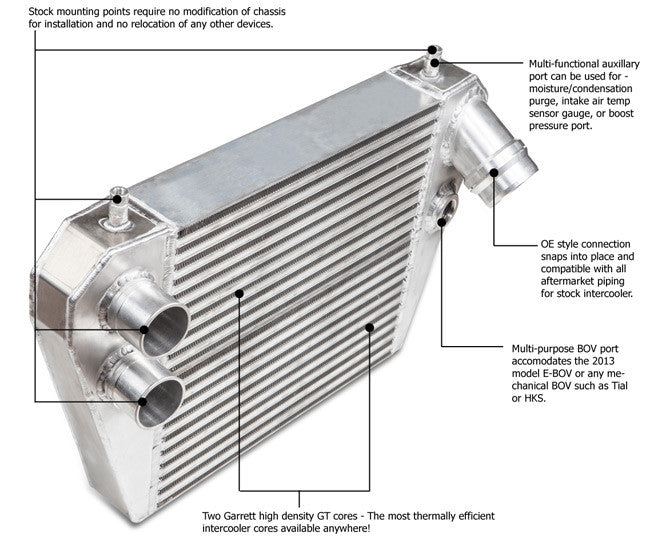 Stock mounting points require no modification of chassis for installation and no relocation of any other devices.

Multi-functional auxillary port can be used for - moisture/condensation purge, intake air temp sensor gauge, or boost pressure port.

OE style connection snaps into place and compatible with all aftermarket piping for stock intercooler.

Multi-purpose BOV port accomodates the 2013 model E-BOV or any mechanical BOV such as Tial or HKS.

Two Garrett high density GT cores - The most thermally efficient intercooler cores available anywhere!