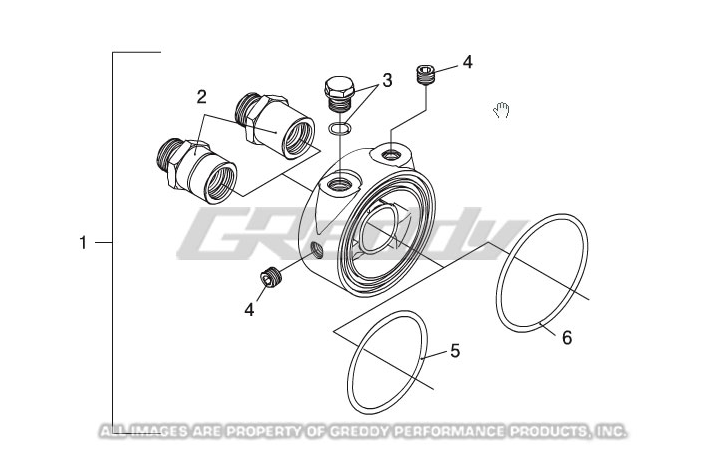 1
2
3
4
4
5
6
GReddy
ALL IMAGES ARE PROPERTY OF GREDDY PERFORMANCE PRODUCTS, INC.