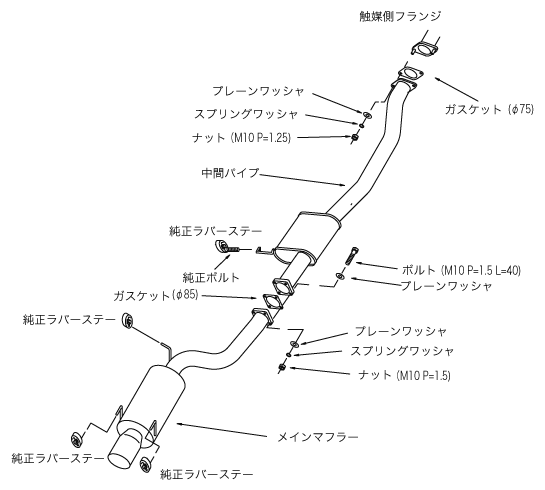 触媒側フランジ

プレーンワッシャ

スプリングワッシャ

ナット (M10 P=1.25)

ガスケット (φ75)

中間パイプ

純正ラバーステー

純正ボルト

ボルト (M10 P=1.5 L=40)

プレーンワッシャ

ガスケット(φ85)

純正ラバーステー

プレーンワッシャ

スプリングワッシャ

ナット (M10 P=1.5)

メインマフラー

純正ラバーステー

純正ラバーステー